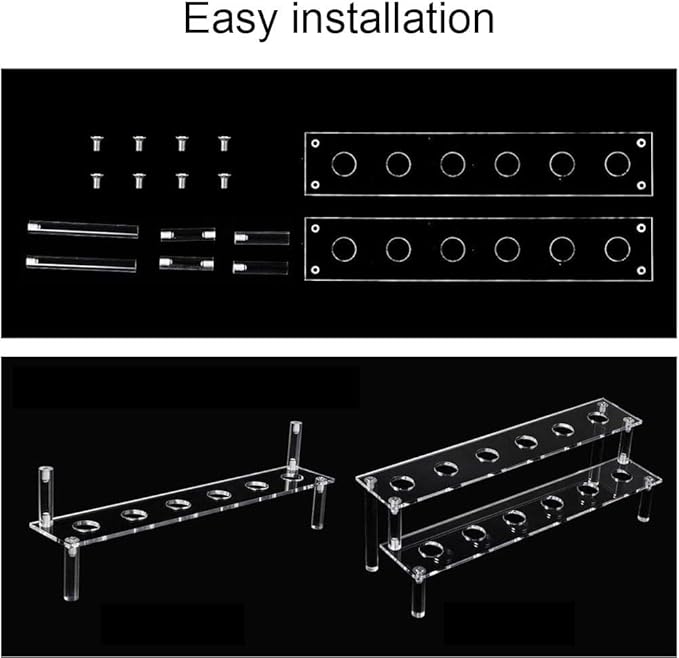 Easy installation